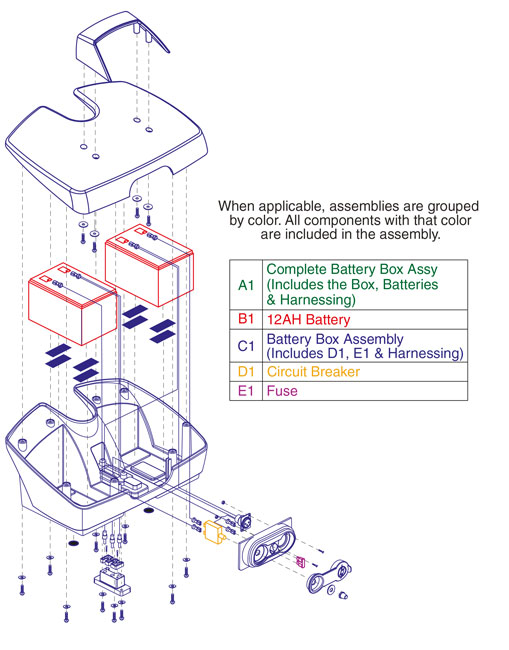 When applicable, assemblies are grouped by color. All components with that color are included in the assembly.

| A1 | Complete Battery Box Assy (Includes the Box, Batteries & Harnessing) |
|---|---|
| B1 | 12AH Battery |
| C1 | Battery Box Assembly (Includes D1, E1 & Harnessing) |
| D1 | Circuit Breaker |
| E1 | Fuse |