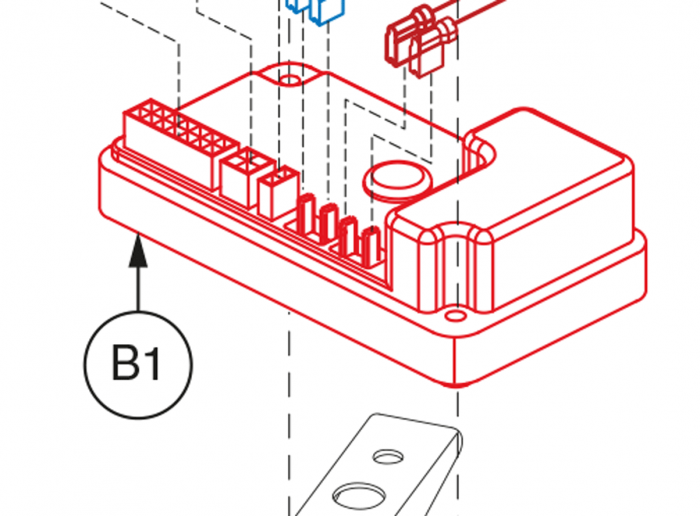 B1