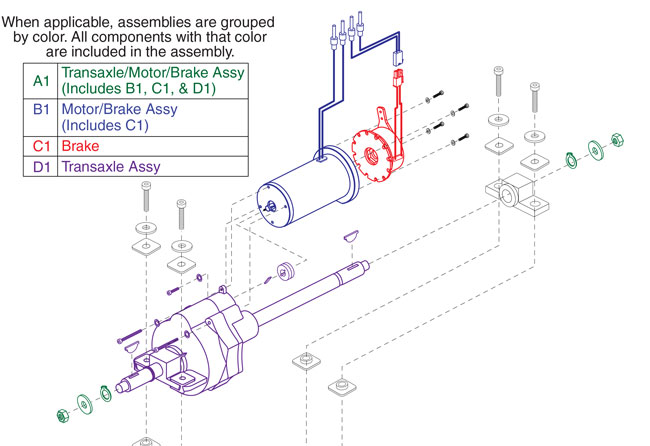 When applicable, assemblies are grouped by color. All components with that color are included in the assembly.

| A1 | Transaxle/Motor/Brake Assy (Includes B1, C1, & D1) |
|---|---|
| B1 | Motor/Brake Assy (Includes C1) |
| C1 | Brake |
| D1 | Transaxle Assy |