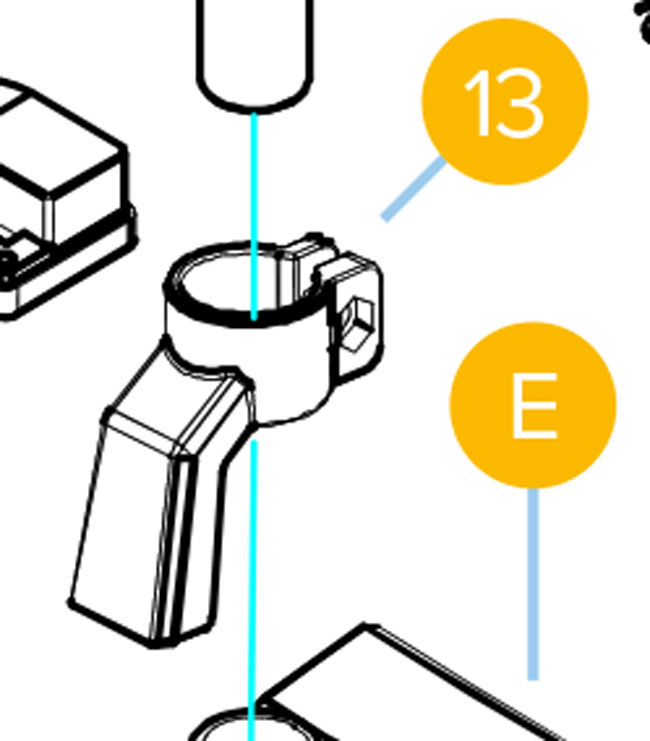 13

E